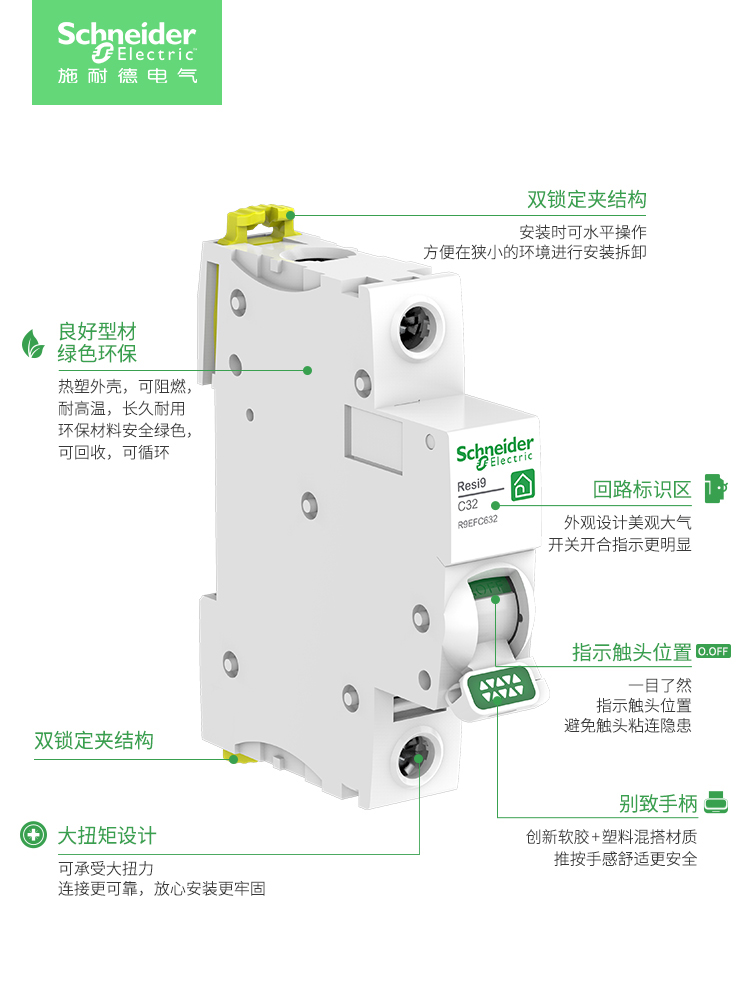 Schneider Electric
施耐德电气

双锁定夹结构
安装时可水平操作
方便在狭小的环境进行安装拆卸

良好型材
绿色环保
热塑外壳，可阻燃，
耐高温，长久耐用
环保材料安全绿色，
可回收，可循环

Schneider Electric
Resi9
C32
R9EFC632

回路标识区
外观设计美观大气
开关开合指示更明显

指示触头位置 O.OFF
一目了然
指示触头位置
避免触头粘连隐患

双锁定夹结构

别致手柄
创新软胶+塑料混搭材质
推按手感舒适更安全

大扭矩设计
可承受大扭力
连接更可靠，放心安装更牢固